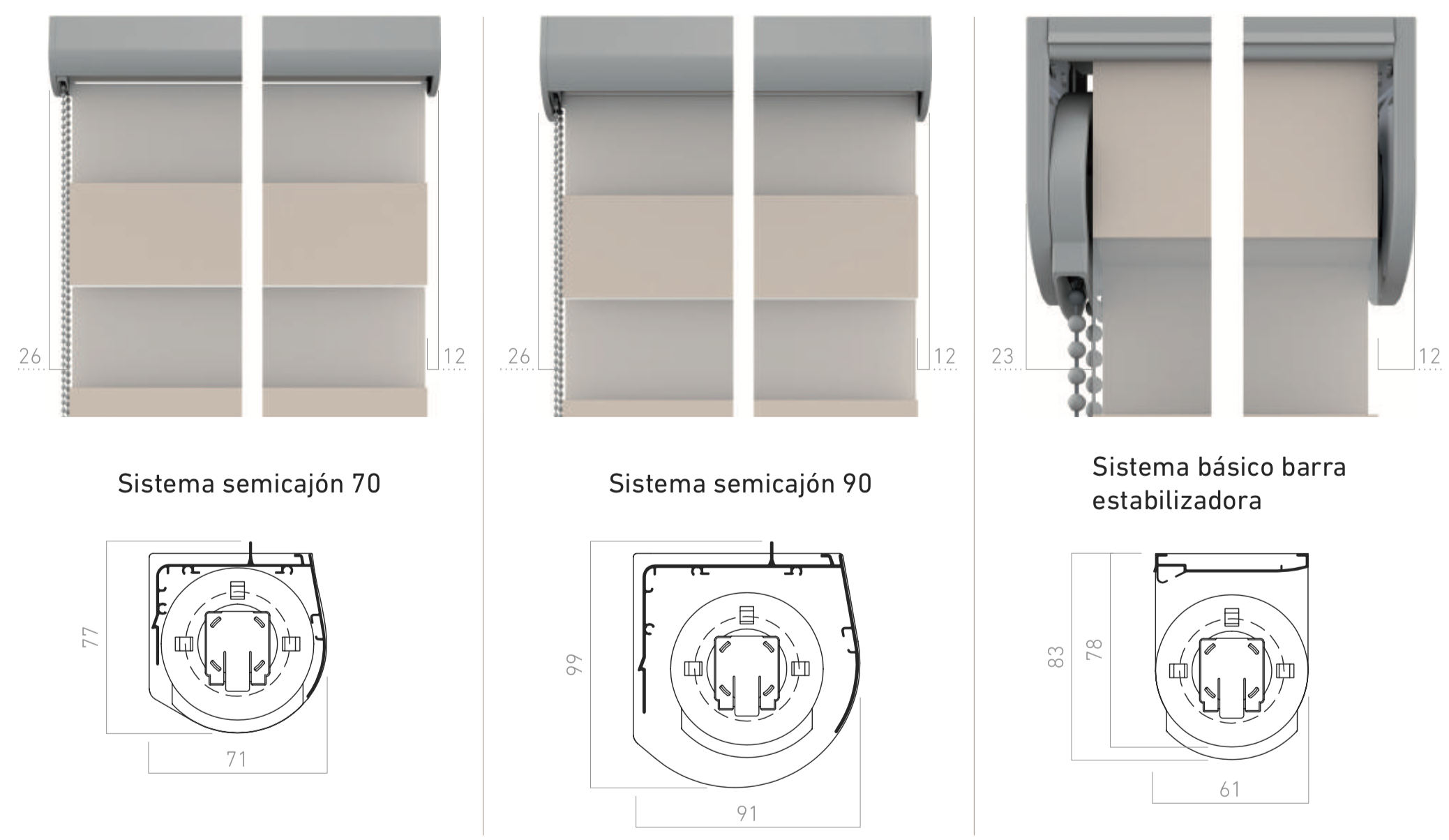 26

12

Sistema semicajón 70

77

71

26

12

Sistema semicajón 90

99

91

23

12

Sistema básico barra estabilizadora

83

78

61