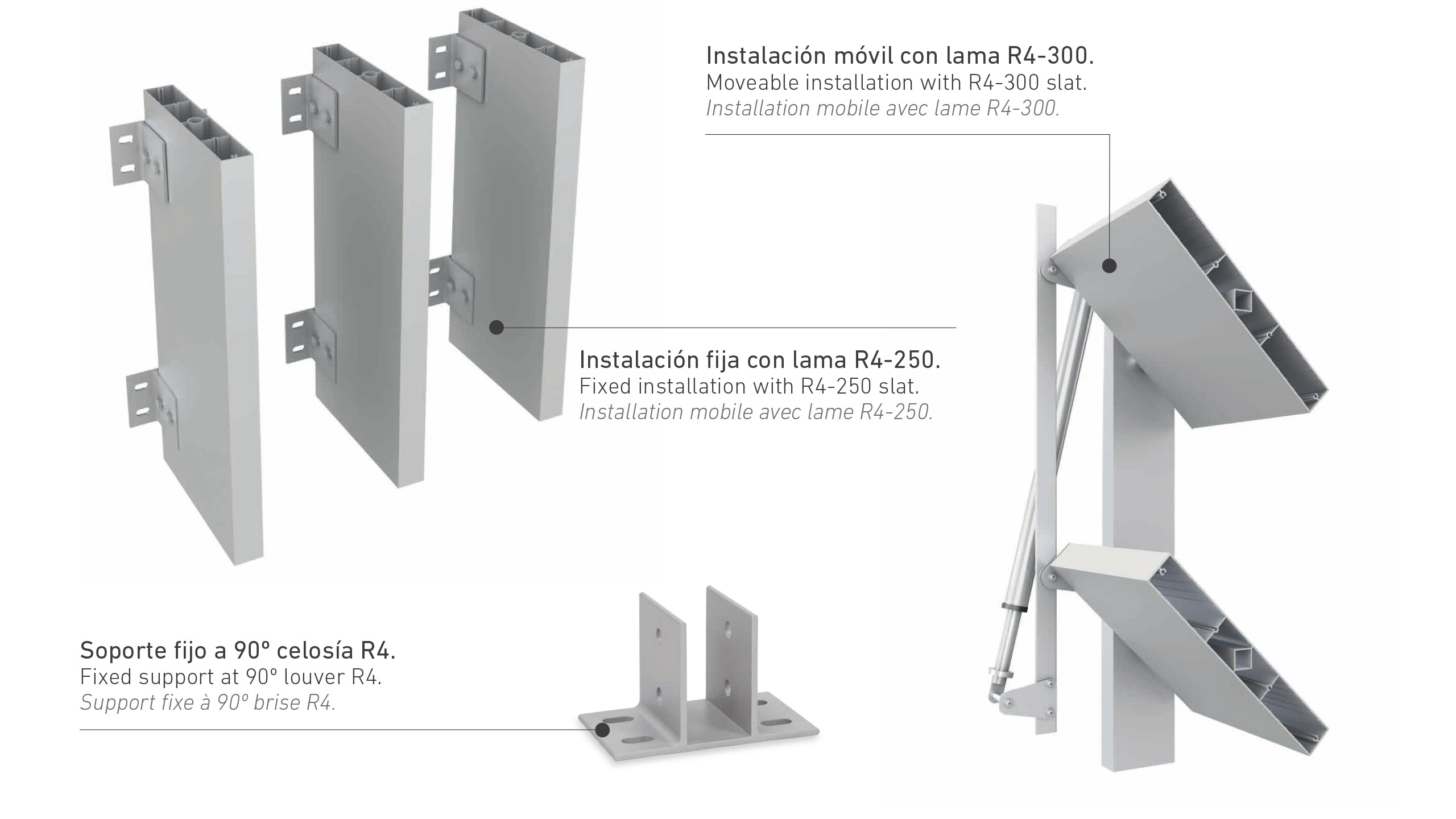 Instalación móvil con lama R4-300.
Moveable installation with R4-300 slat.
Installation mobile avec lame R4-300.

Instalación fija con lama R4-250.
Fixed installation with R4-250 slat.
Installation mobile avec lame R4-250.

Soporte fijo a 90º celosía R4.
Fixed support at 90º louver R4.
Support fixe à 90º brise R4.